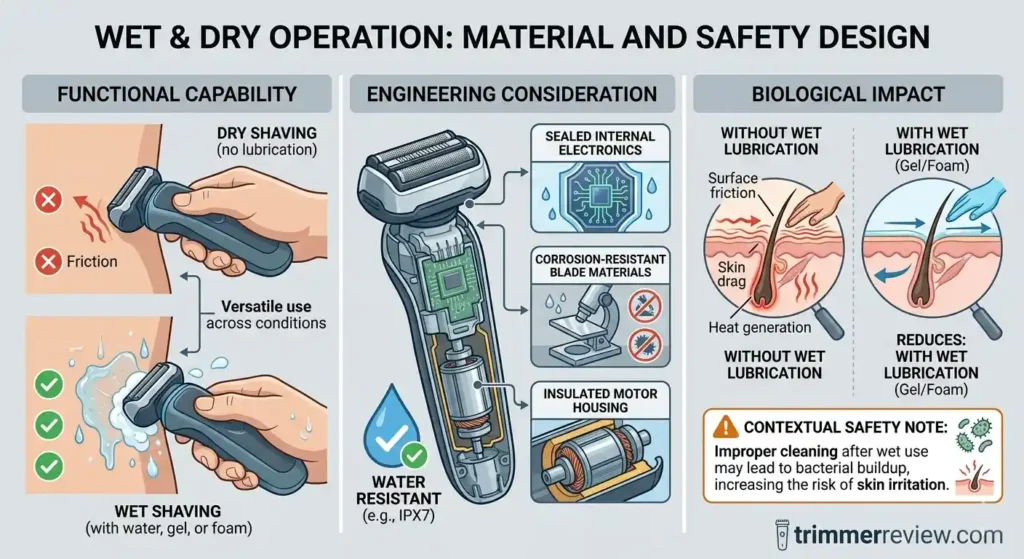 WET & DRY OPERATION: MATERIAL AND SAFETY DESIGN

FUNCTIONAL CAPABILITY

DRY SHAVING
(no lubrication)

Friction

Versatile use across conditions

WET SHAVING
(with water, gel, or foam)

ENGINEERING CONSIDERATION

SEALED INTERNAL ELECTRONICS

CORROSION-RESISTANT BLADE MATERIALS

INSULATED MOTOR HOUSING

WATER RESISTANT
(e.g., IPX7)

BIOLOGICAL IMPACT

WITHOUT WET LUBRICATION

Surface friction

Skin drag

Heat generation

WITHOUT WET LUBRICATION

WITH WET LUBRICATION
(Gel/Foam)

REDUCES:
WITH WET LUBRICATION
(Gel/Foam)

CONTEXTUAL SAFETY NOTE:
Improper cleaning after wet use may lead to bacterial buildup, increasing the risk of skin irritation.

trimmerreview.com