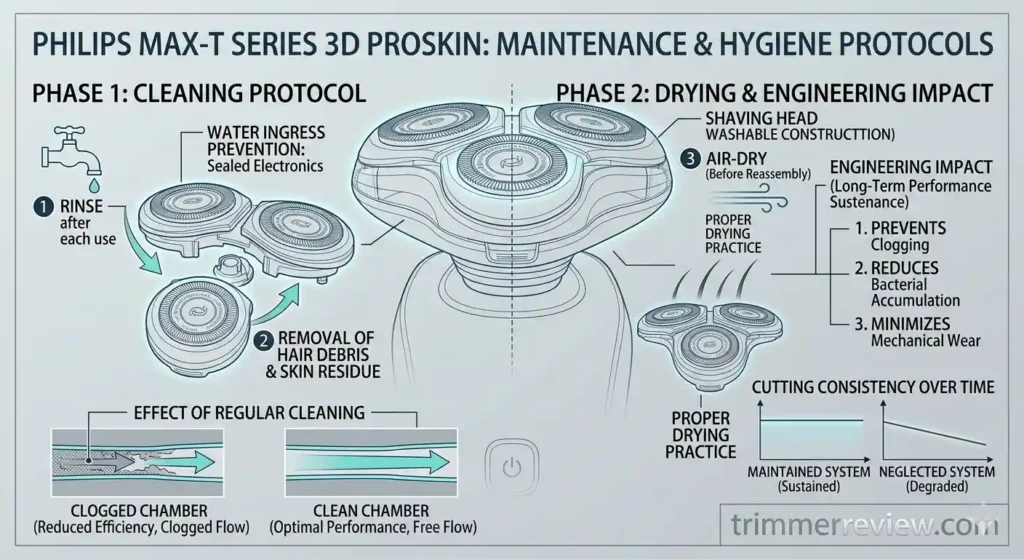 PHILIPS MAX-T SERIES 3D PROSKIN: MAINTENANCE & HYGIENE PROTOCOLS

PHASE 1: CLEANING PROTOCOL

WATER INGRESS PREVENTION: Sealed Electronics

1 RINSE after each use

2 REMOVAL OF HAIR DEBRIS & SKIN RESIDUE

EFFECT OF REGULAR CLEANING

CLOGGED CHAMBER (Reduced Efficiency, Clogged Flow)

CLEAN CHAMBER (Optimal Performance, Free Flow)

PHASE 2: DRYING & ENGINEERING IMPACT

SHAVING HEAD WASHABLE CONSTRUCTTION)

3 AIR-DRY (Before Reassembly)

PROPER DRYING PRACTICE

ENGINEERING IMPACT (Long-Term Performance Sustenance)

1. PREVENTS Clogging

2. REDUCES Bacterial Accumulation

3. MINIMIZES Mechanical Wear

PROPER DRYING PRACTICE

CUTTING CONSISTENCY OVER TIME

MAINTAINED SYSTEM (Sustained)

NEGLECTED SYSTEM (Degraded)

trimmerreview.com