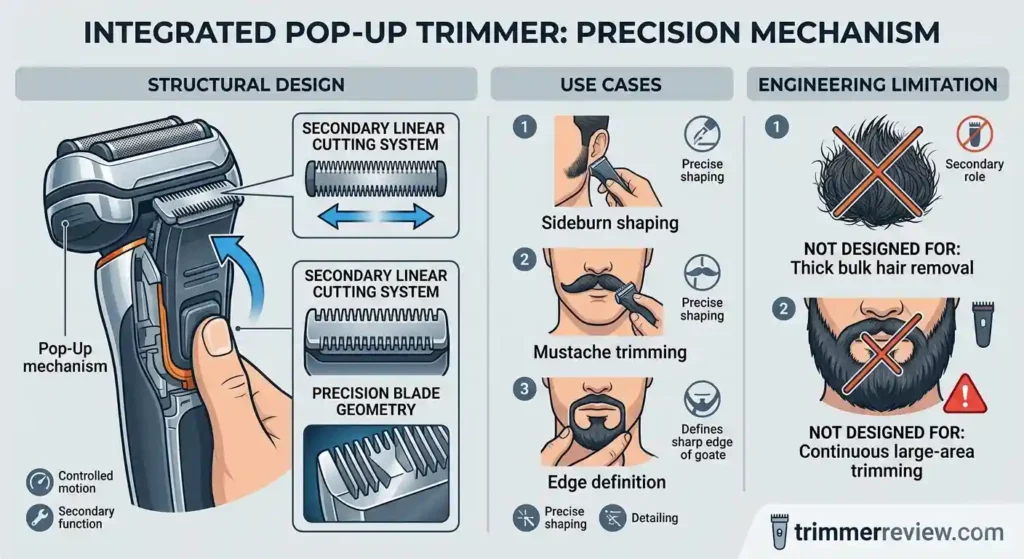 INTEGRATED POP-UP TRIMMER: PRECISION MECHANISM

STRUCTURAL DESIGN

SECONDARY LINEAR CUTTING SYSTEM

SECONDARY LINEAR CUTTING SYSTEM

PRECISION BLADE GEOMETRY

Pop-Up mechanism

Controlled motion

Secondary function

USE CASES

1

Precise shaping

Sideburn shaping

2

Precise shaping

Mustache trimming

3

Defines sharp edge of goate

Edge definition

Precise shaping

Detailing

ENGINEERING LIMITATION

1

Secondary role

NOT DESIGNED FOR: Thick bulk hair removal

2

NOT DESIGNED FOR: Continuous large-area trimming

trimmerreview.com