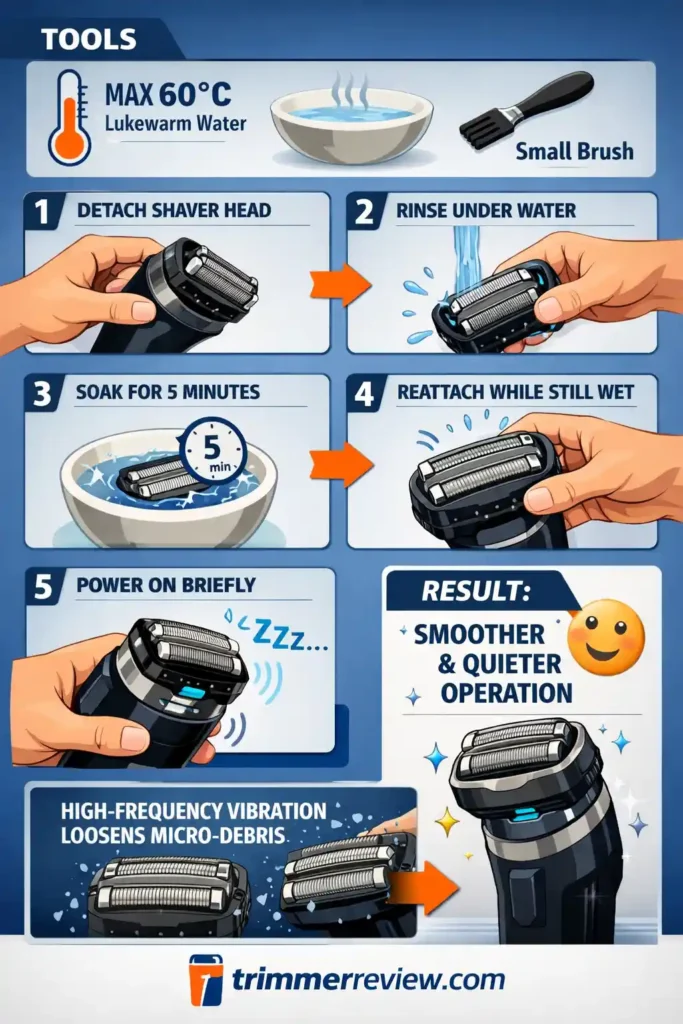 TOOLS

MAX 60°C
Lukewarm Water

Small Brush

1 DETACH SHAVER HEAD

2 RINSE UNDER WATER

3 SOAK FOR 5 MINUTES

5 min

4 REATTACH WHILE STILL WET

5 POWER ON BRIEFLY

Zzz...

RESULT:

SMOOTHER & QUIETER OPERATION

HIGH-FREQUENCY VIBRATION LOOSENS MICRO-DEBRIS

trimmerreview.com