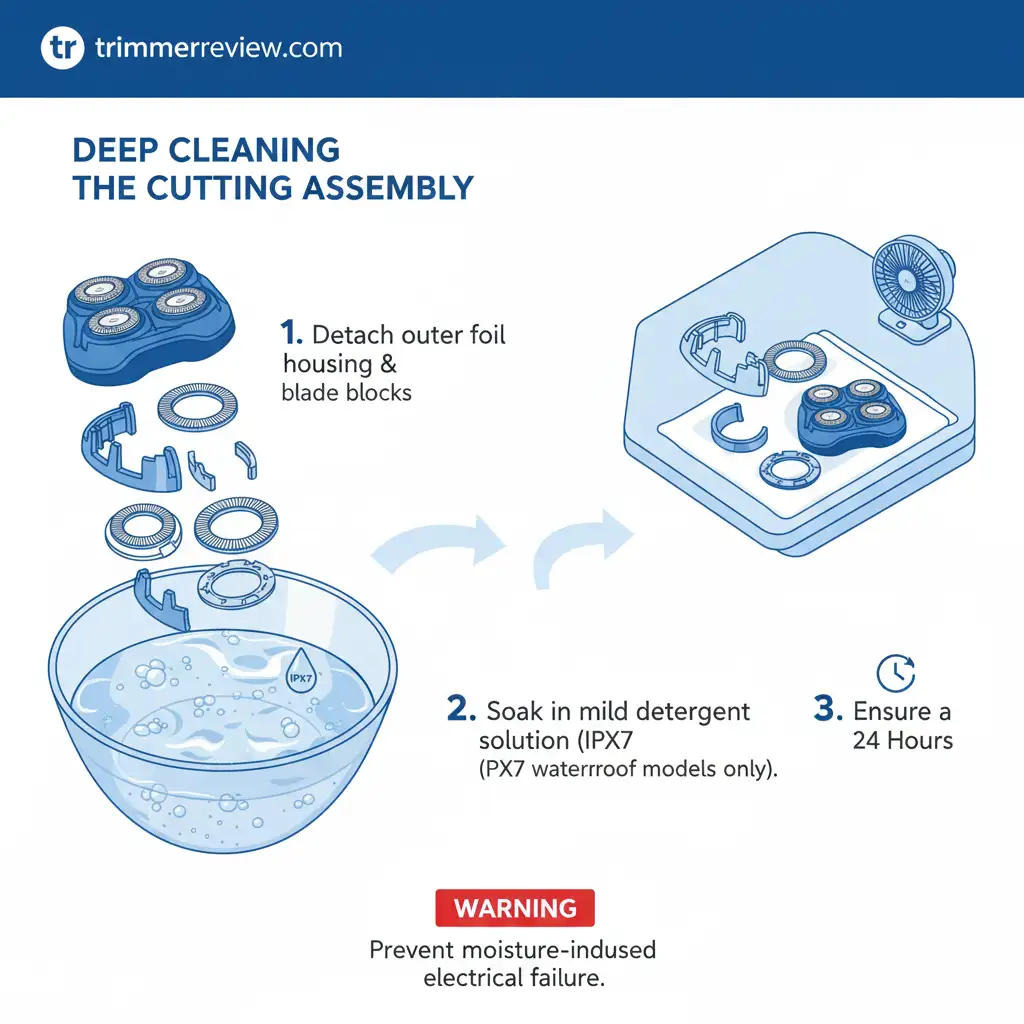 tr trimmerreview.com

DEEP CLEANING
THE CUTTING ASSEMBLY

1. Detach outer foil housing & blade blocks

IPX7

2. Soak in mild detergent solution (IPX7 (PX7 waterrroof models only).

3. Ensure a 24 Hours

WARNING

Prevent moisture-indused electrical failure.