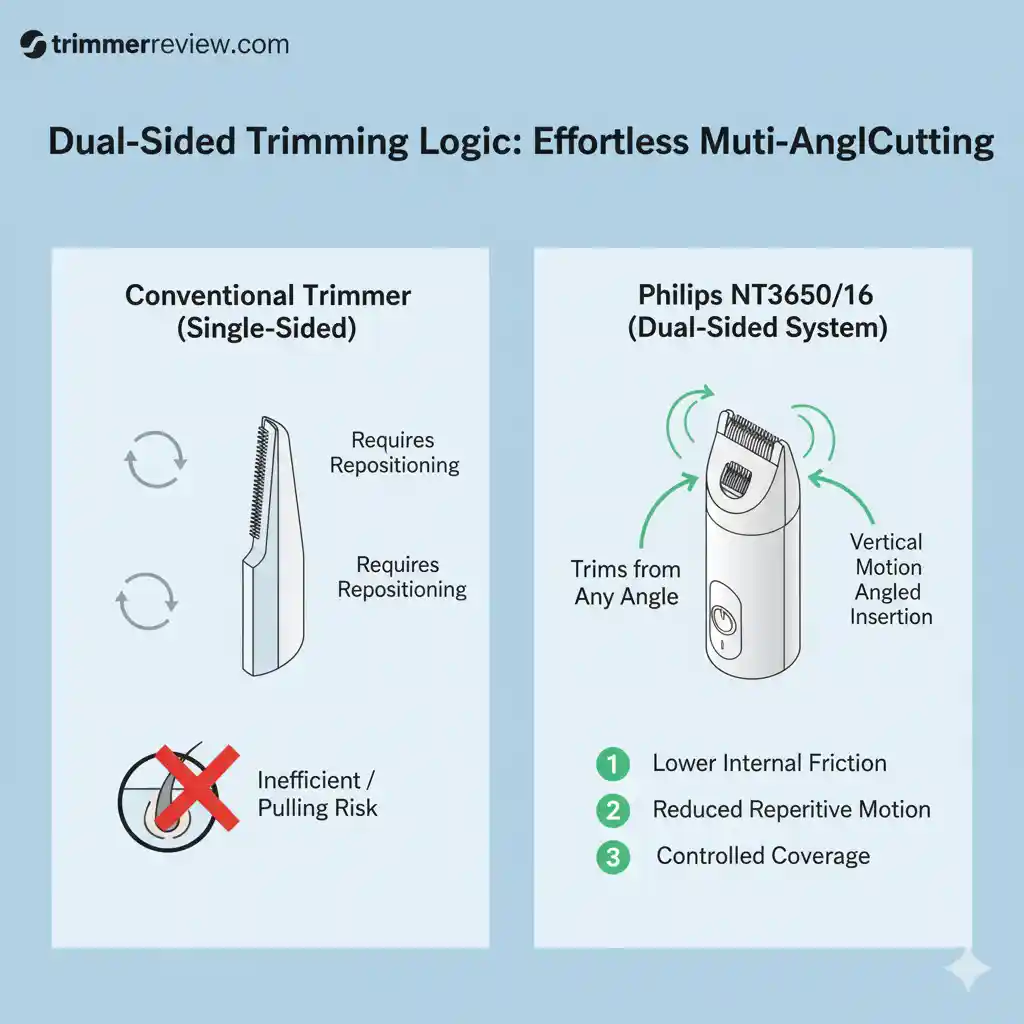 trimmerreview.com

Dual-Sided Trimming Logic: Effortless Muti-AnglCutting

Conventional Trimmer (Single-Sided)

Requires Repositioning

Requires Repositioning

Inefficient / Pulling Risk

Philips NT3650/16 (Dual-Sided System)

Trims from Any Angle

Vertical Motion Angled Insertion

1 Lower Internal Friction

2 Reduced Reperitive Motion

3 Controlled Coverage