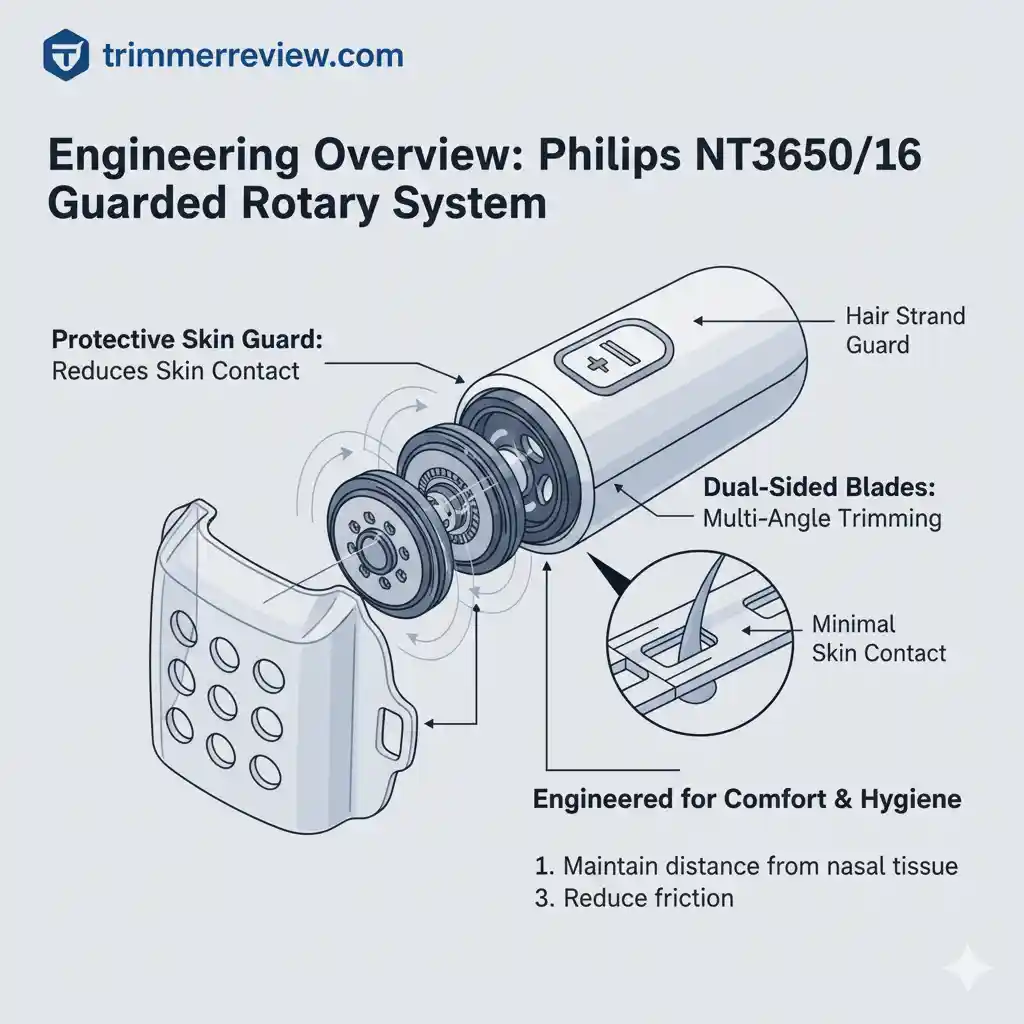 trimmerreview.com

Engineering Overview: Philips NT3650/16 Guarded Rotary System

Protective Skin Guard:
Reduces Skin Contact

Hair Strand Guard

Dual-Sided Blades:
Multi-Angle Trimming

Minimal Skin Contact

Engineered for Comfort & Hygiene

1. Maintain distance from nasal tissue
3. Reduce friction