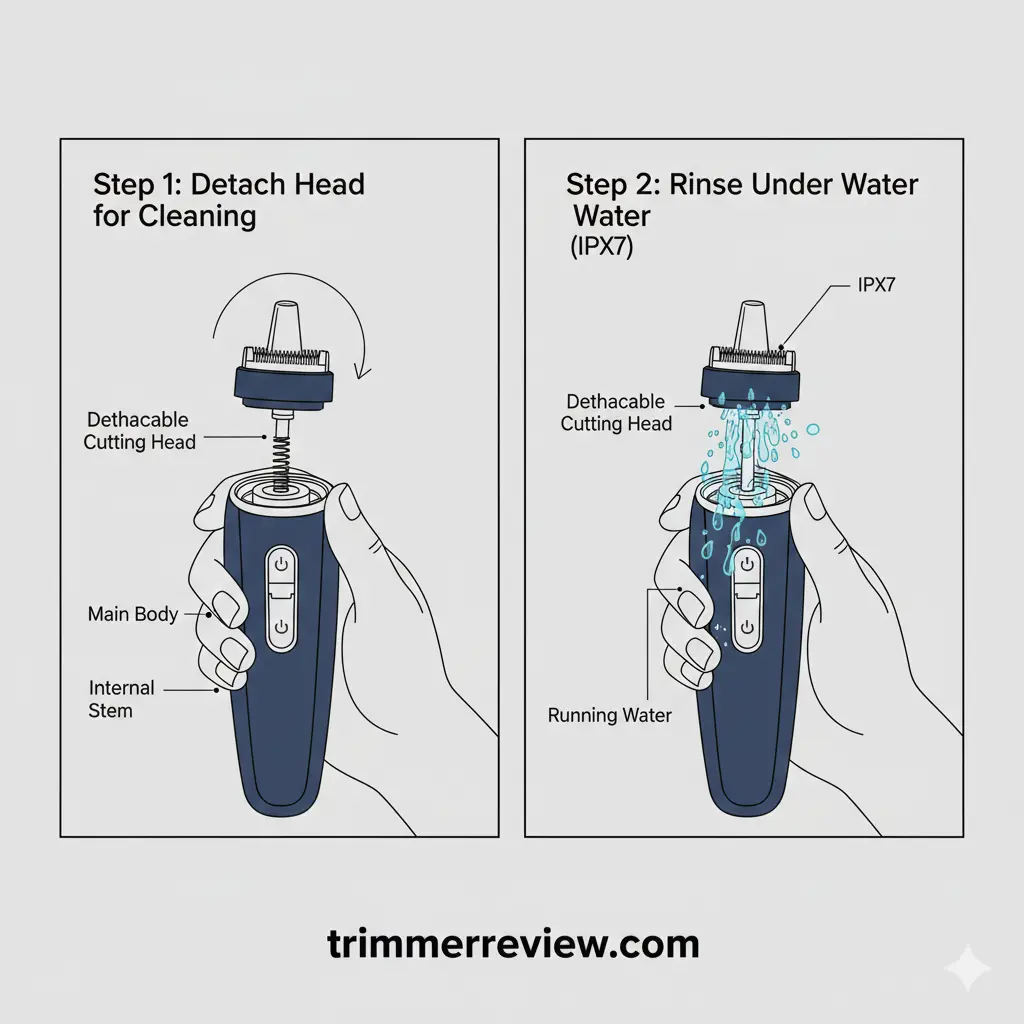 Step 1: Detach Head for Cleaning

Dethacable Cutting Head

Main Body

Internal Stem

Step 2: Rinse Under Water Water (IPX7)

IPX7

Dethacable Cutting Head

Running Water

trimmerreview.com