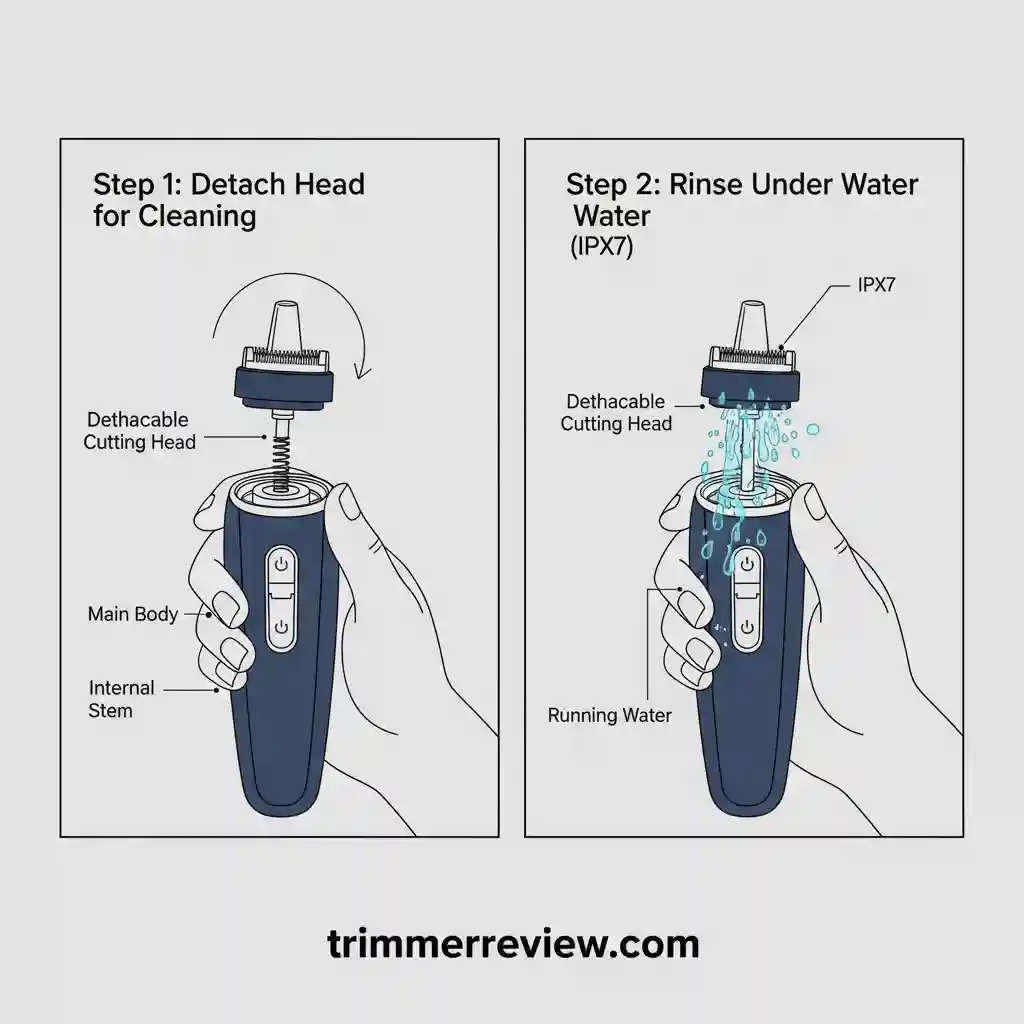 Step 1: Detach Head for Cleaning

Dethacable Cutting Head

Main Body

Internal Stem

Step 2: Rinse Under Water Water (IPX7)

IPX7

Dethacable Cutting Head

Running Water

trimmerreview.com