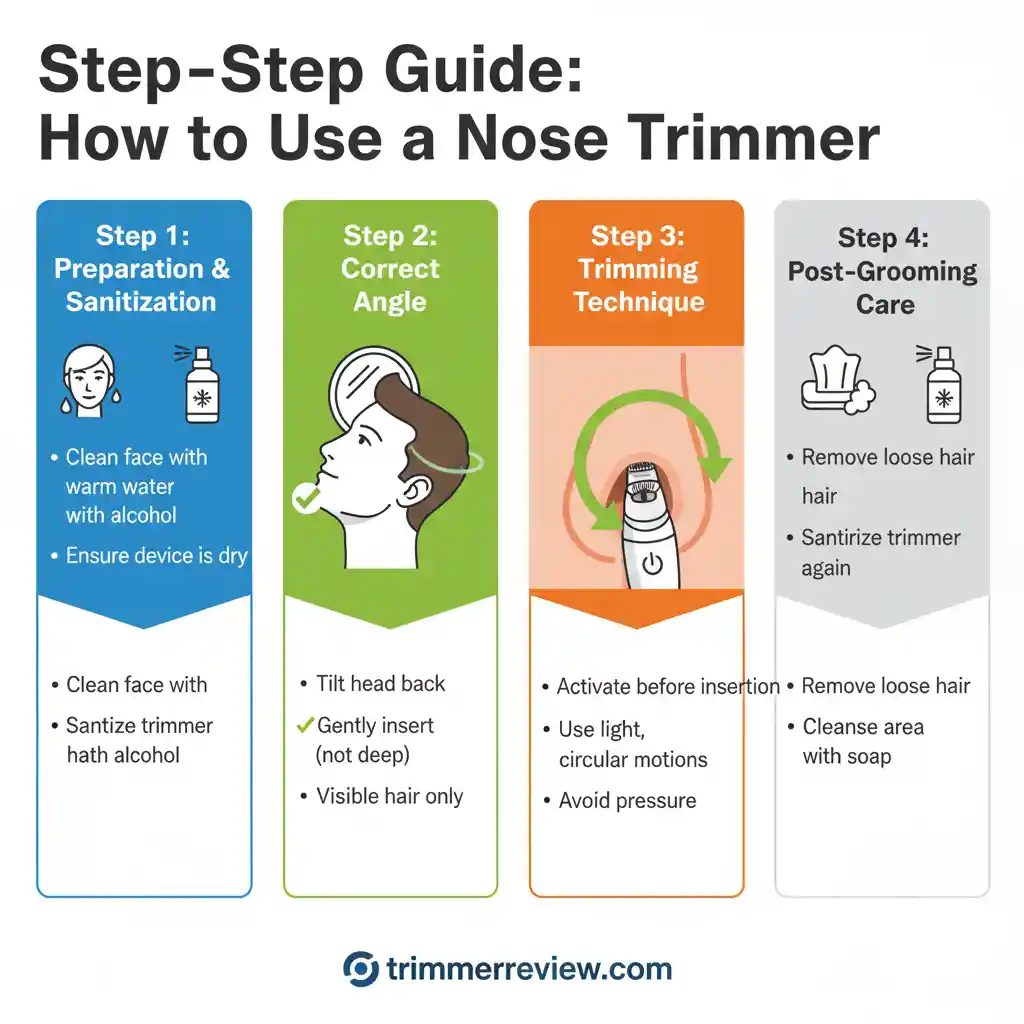 Step-Step Guide:
How to Use a Nose Trimmer

Step 1:
Preparation & Sanitization

• Clean face with warm water with alcohol
• Ensure device is dry

• Clean face with
• Santize trimmer hath alcohol

Step 2:
Correct Angle

• Tilt head back
✓ Gently insert (not deep)
• Visible hair only

Step 3:
Trimming Technique

• Activate before insertion
• Use light, circular motions
• Avoid pressure

Step 4:
Post-Grooming Care

• Remove loose hair hair
• Santirize trimmer again

• Remove loose hair
• Cleanse area with soap

trimmerreview.com